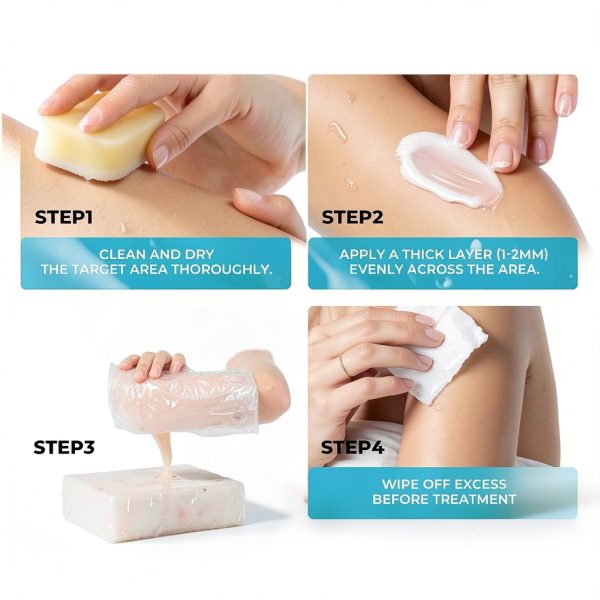 STEP1

CLEAN AND DRY
THE TARGET AREA THOROUGHLY.

STEP2

APPLY A THICK LAYER (1-2MM)
EVENLY ACROSS THE AREA.

STEP3

STEP4

WIPE OFF EXCESS
BEFORE TREATMENT